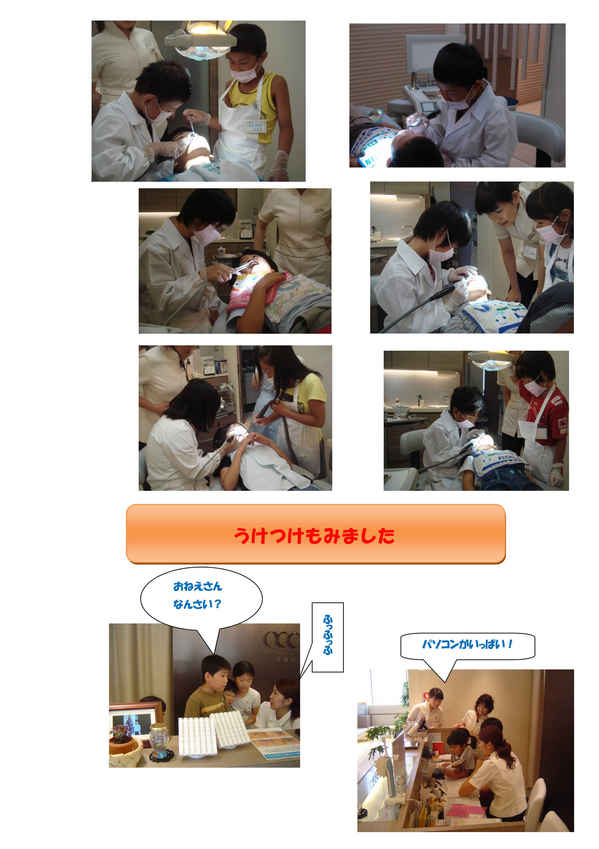 うけつけもみました

おねえさん
なんさい？

ふっふっふ

パソコンがいっぱい！